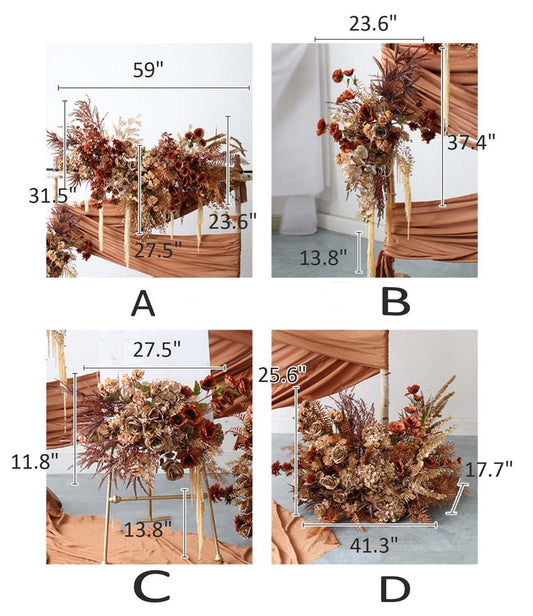 59"

31.5"

27.5"

23.6"

A

23.6"

37.4"

13.8"

B

27.5"

11.8"

13.8"

C

25.6"

17.7"

41.3"

D