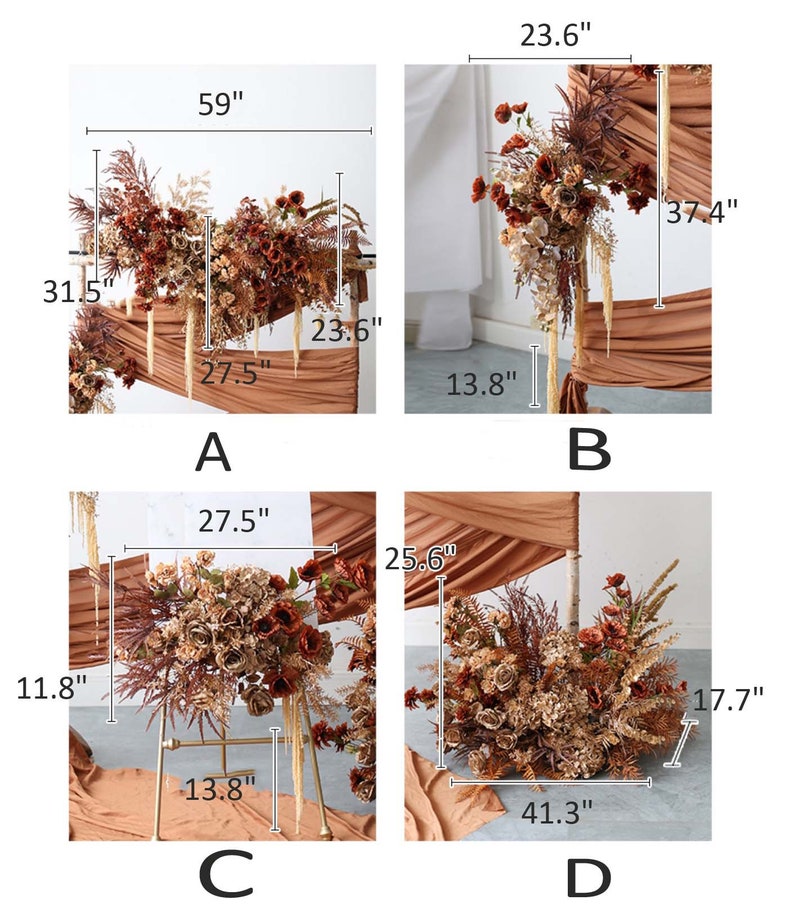 59"
31.5"
27.5"
23.6"
A

23.6"
37.4"
13.8"
B

27.5"
11.8"
13.8"
C

25.6"
17.7"
41.3"
D