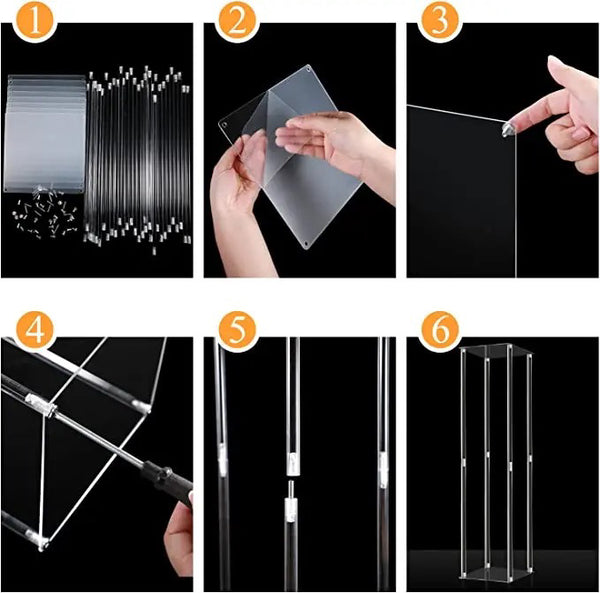 1
2
3
4
5
6